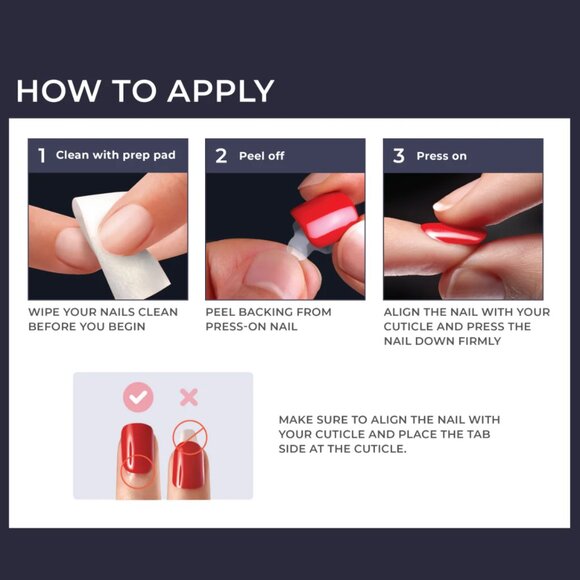 HOW TO APPLY

1 Clean with prep pad

WIPE YOUR NAILS CLEAN BEFORE YOU BEGIN

2 Peel off

PEEL BACKING FROM PRESS-ON NAIL

3 Press on

ALIGN THE NAIL WITH YOUR CUTICLE AND PRESS THE NAIL DOWN FIRMLY

MAKE SURE TO ALIGN THE NAIL WITH YOUR CUTICLE AND PLACE THE TAB SIDE AT THE CUTICLE.